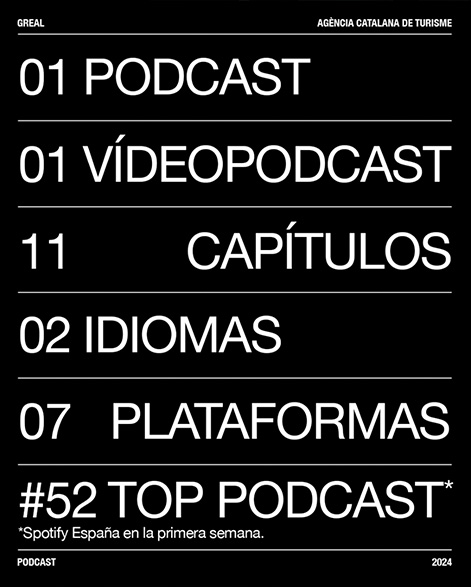 GREAL AGÈNCIA CATALANA DE TURISME

01 PODCAST

01 VÍDEOPODCAST

11 CAPÍTULOS

02 IDIOMAS

07 PLATAFORMAS

#52 TOP PODCAST*

*Spotify España en la primera semana.

PODCAST 2024